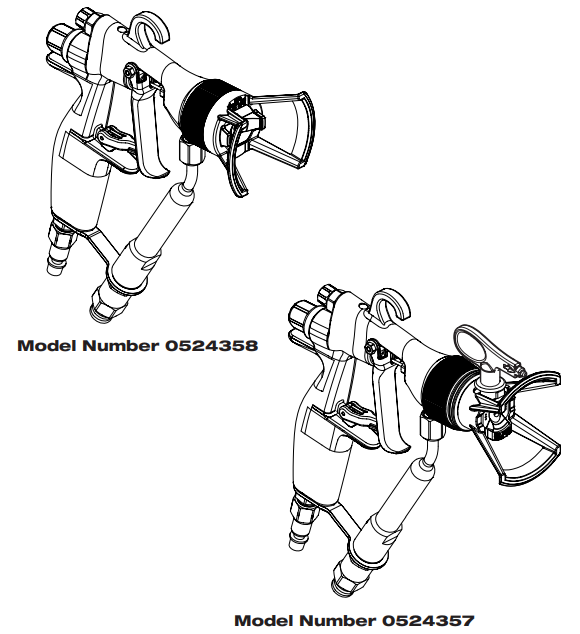 Model Number 0524358

Model Number 0524357